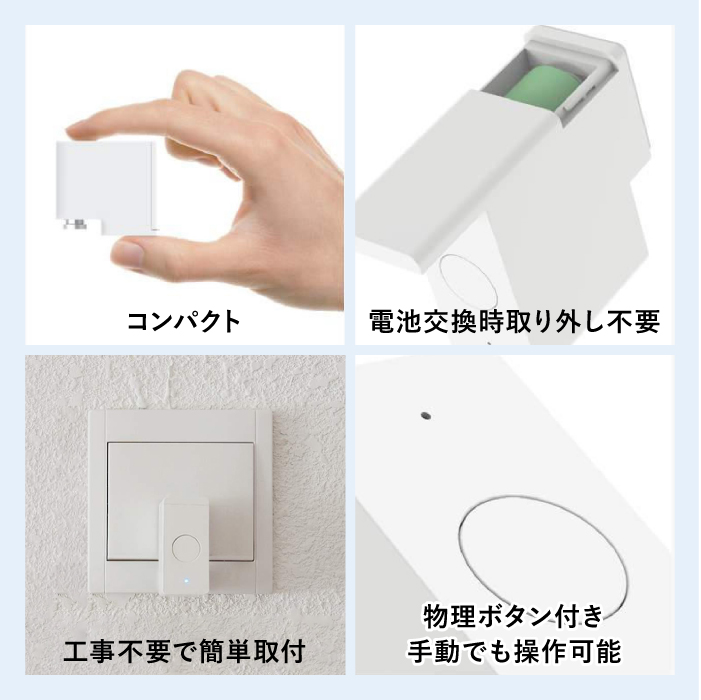 コンパクト

電池交換時取り外し不要

工事不要で簡単取付

物理ボタン付き
手動でも操作可能