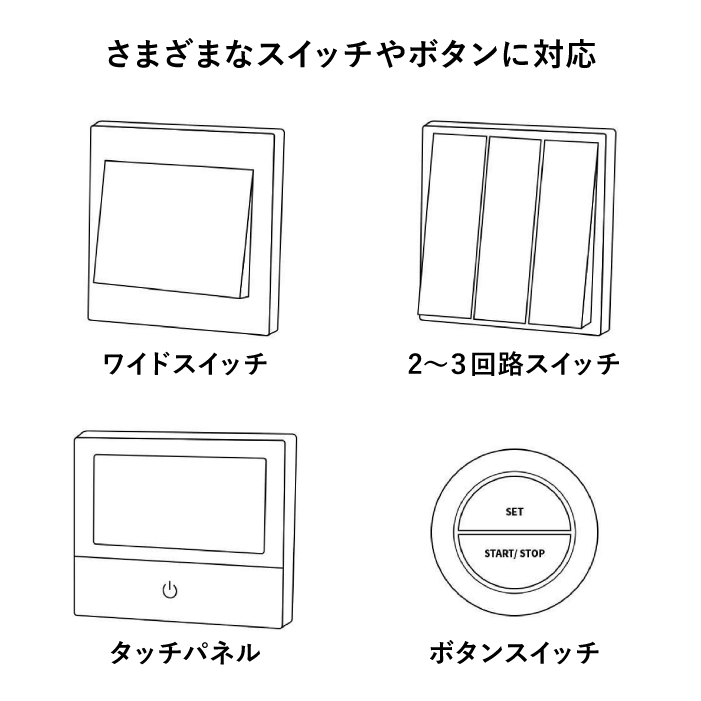 さまざまなスイッチやボタンに対応

ワイドスイッチ

2〜3回路スイッチ

タッチパネル

SET

START/ STOP

ボタンスイッチ